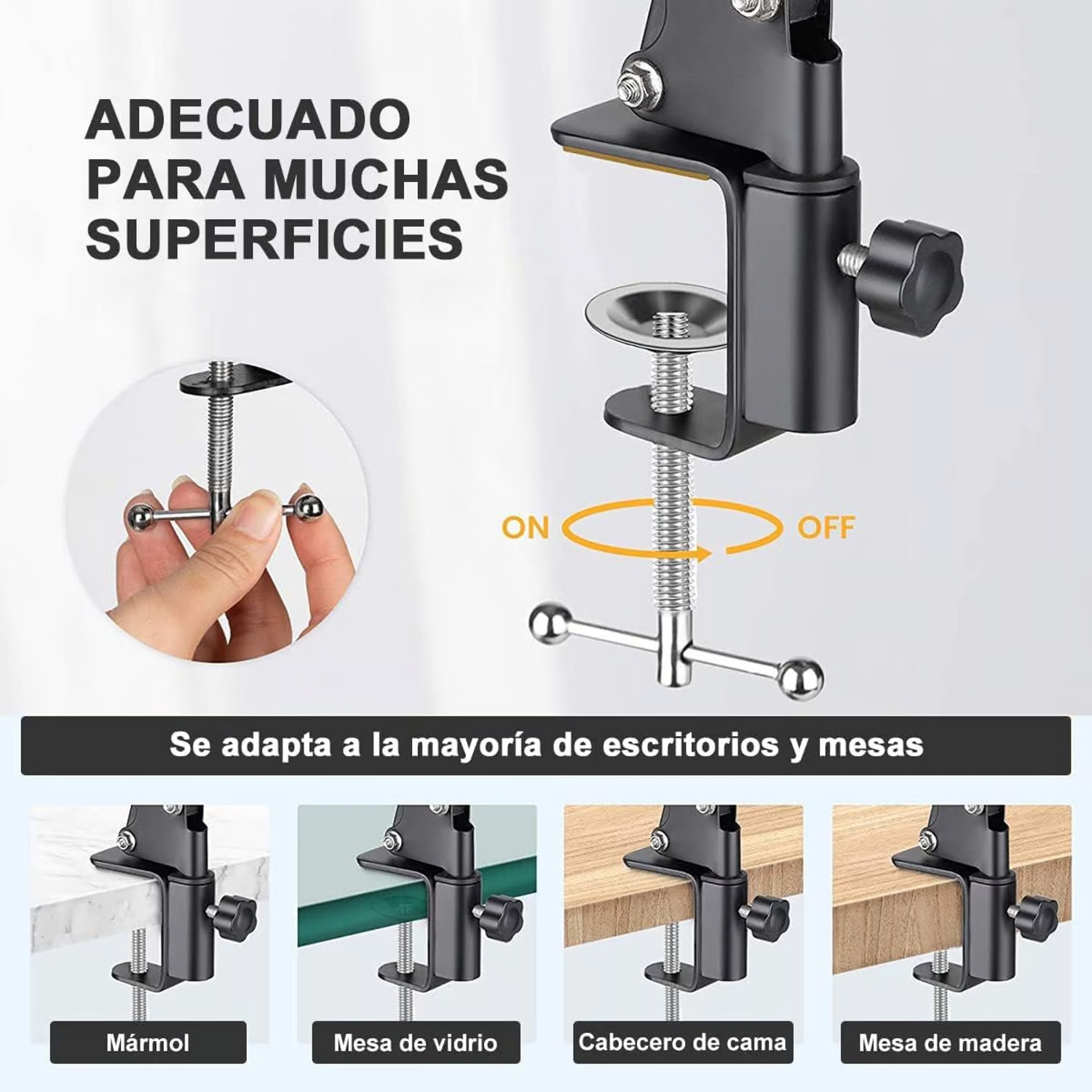 ADECUADO PARA MUCHAS SUPERFICIES

ON

OFF

Se adapta a la mayoría de escritorios y mesas

Mármol

Mesa de vidrio

Cabecero de cama

Mesa de madera