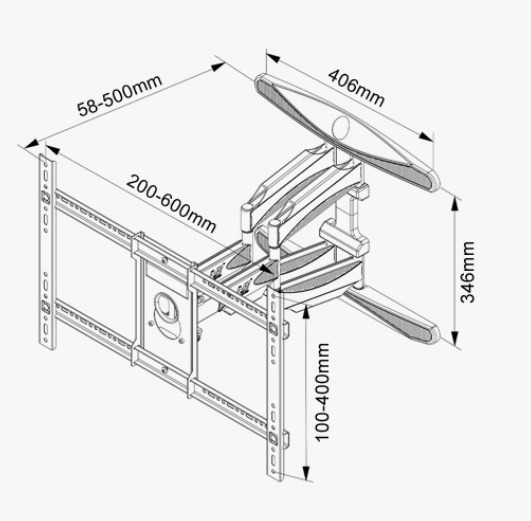 58-500mm
406mm
200-600mm
346mm
100-400mm