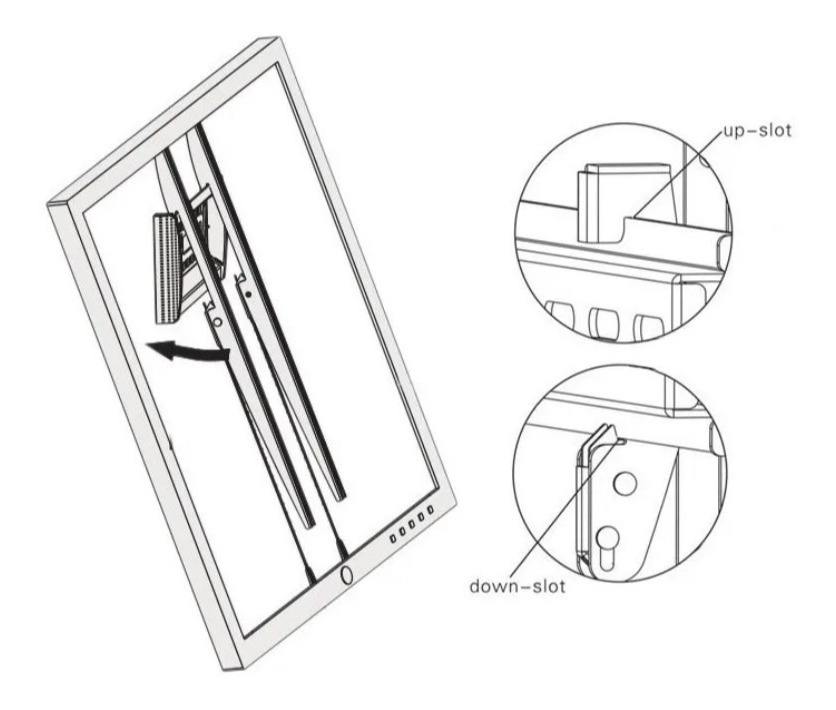 up-slot

down-slot